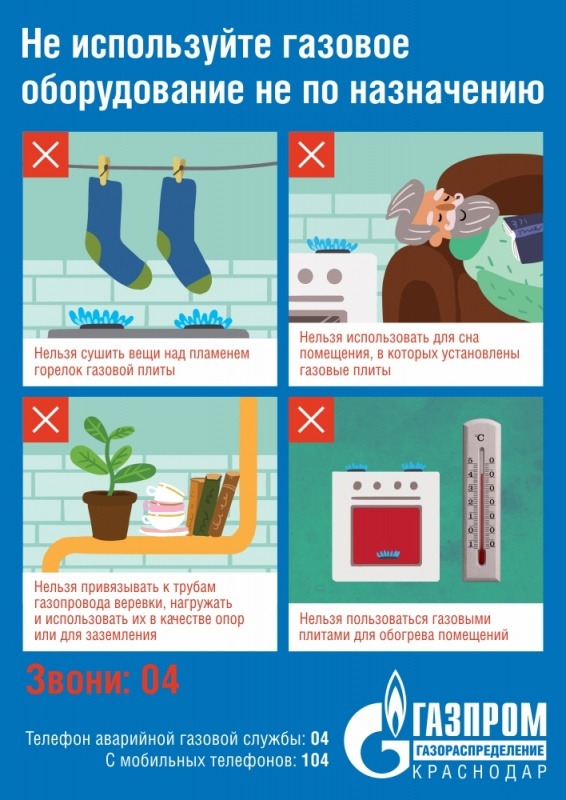 Не используйте газовое оборудование не по назначению

Нельзя сушить вещи над пламенем горелок газовой плиты

Нельзя использовать для сна помещения, в которых установлены газовые плиты

Нельзя привязывать к трубам газопровода веревки, нагружать и использовать их в качестве опор или для заземления

°C

Нельзя пользоваться газовыми плитами для обогрева помещений

Звони: 04

Телефон аварийной газовой службы: 04
С мобильных телефонов: 104

ГАЗПРОМ
ГАЗОРАСПРЕДЕЛЕНИЕ
КРАСНОДАР